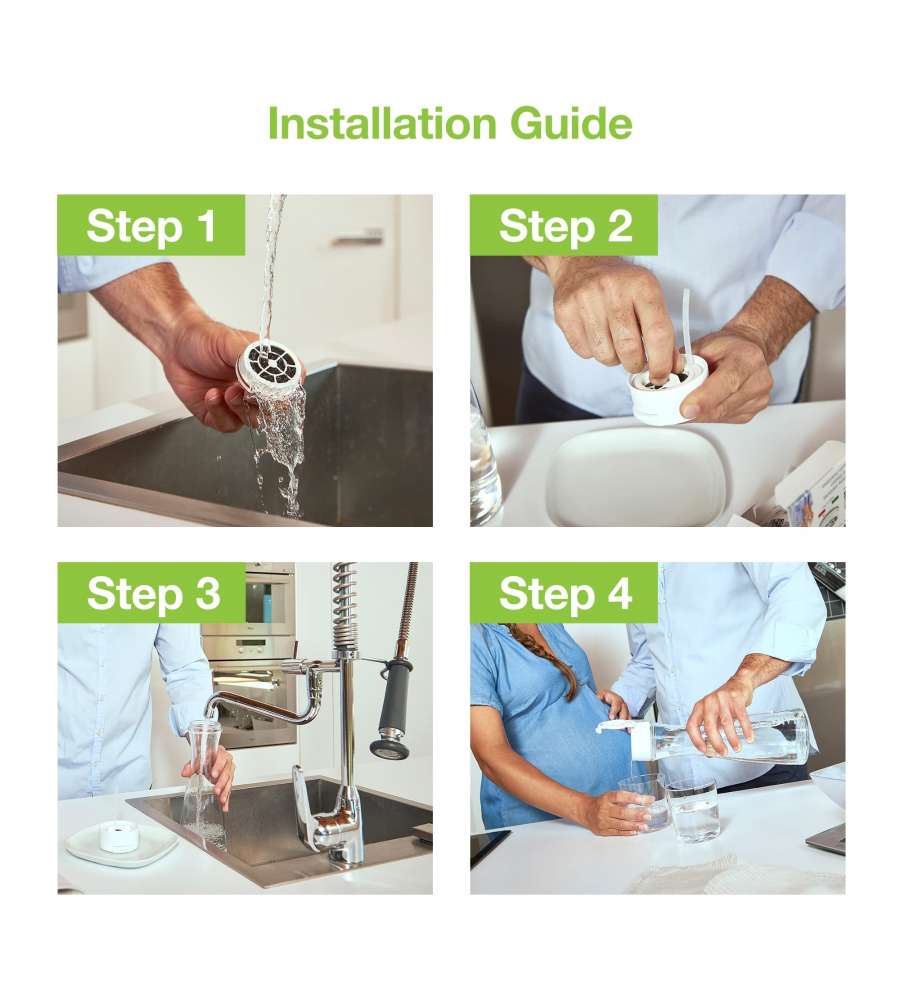 Installation Guide

Step 1

Step 2

Step 3

Step 4