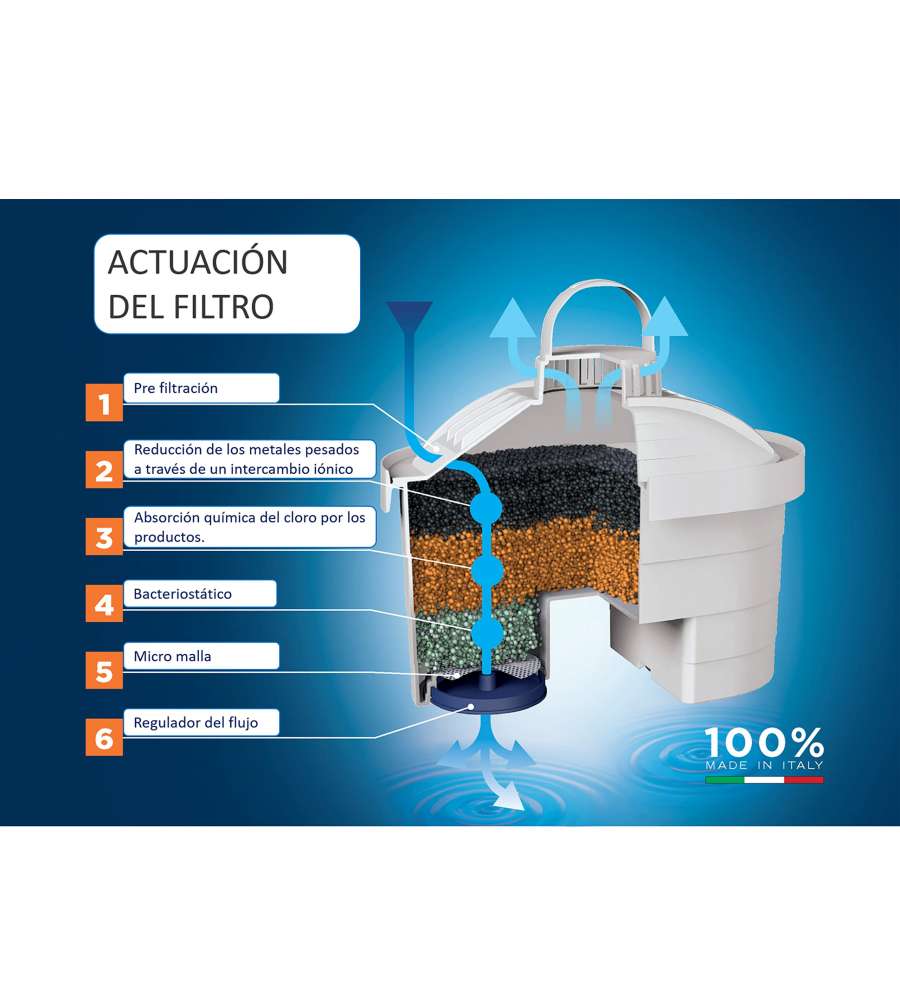 ACTUACIÓN DEL FILTRO

1 Pre filtración

2 Reducción de los metales pesados a través de un intercambio iónico

3 Absorción química del cloro por los productos.

4 Bacteriostático

5 Micro malla

6 Regulador del flujo

100%
MADE IN ITALY